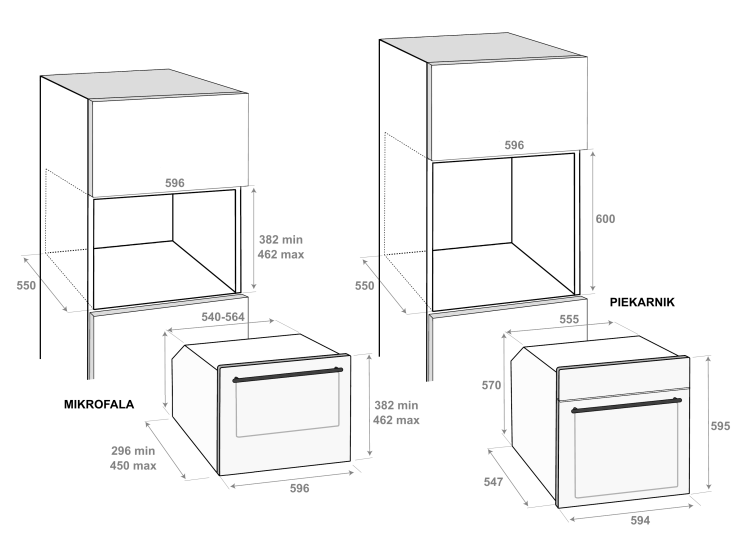 596

382 min
462 max

550

540-564

MIKROFALA

382 min
462 max

296 min
450 max

596

596

600

550

PIEKARNIK

555

570

595

547

594