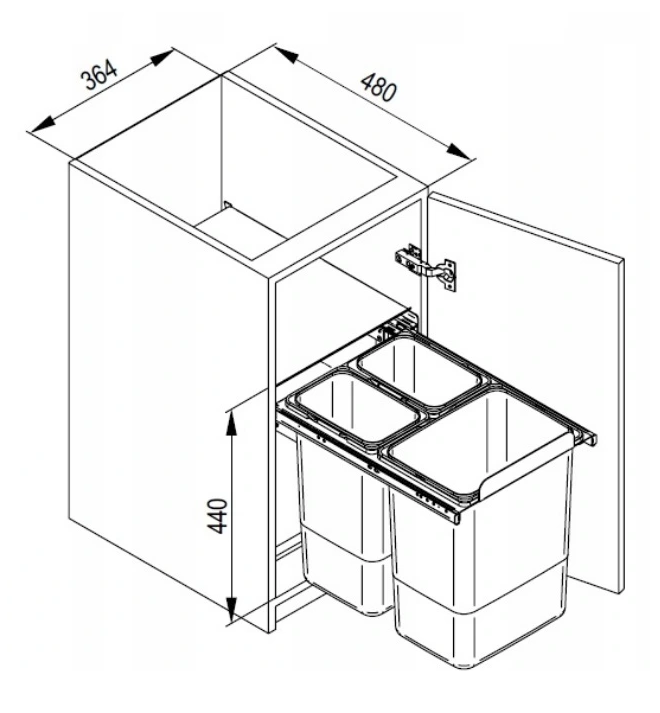 364
480
440