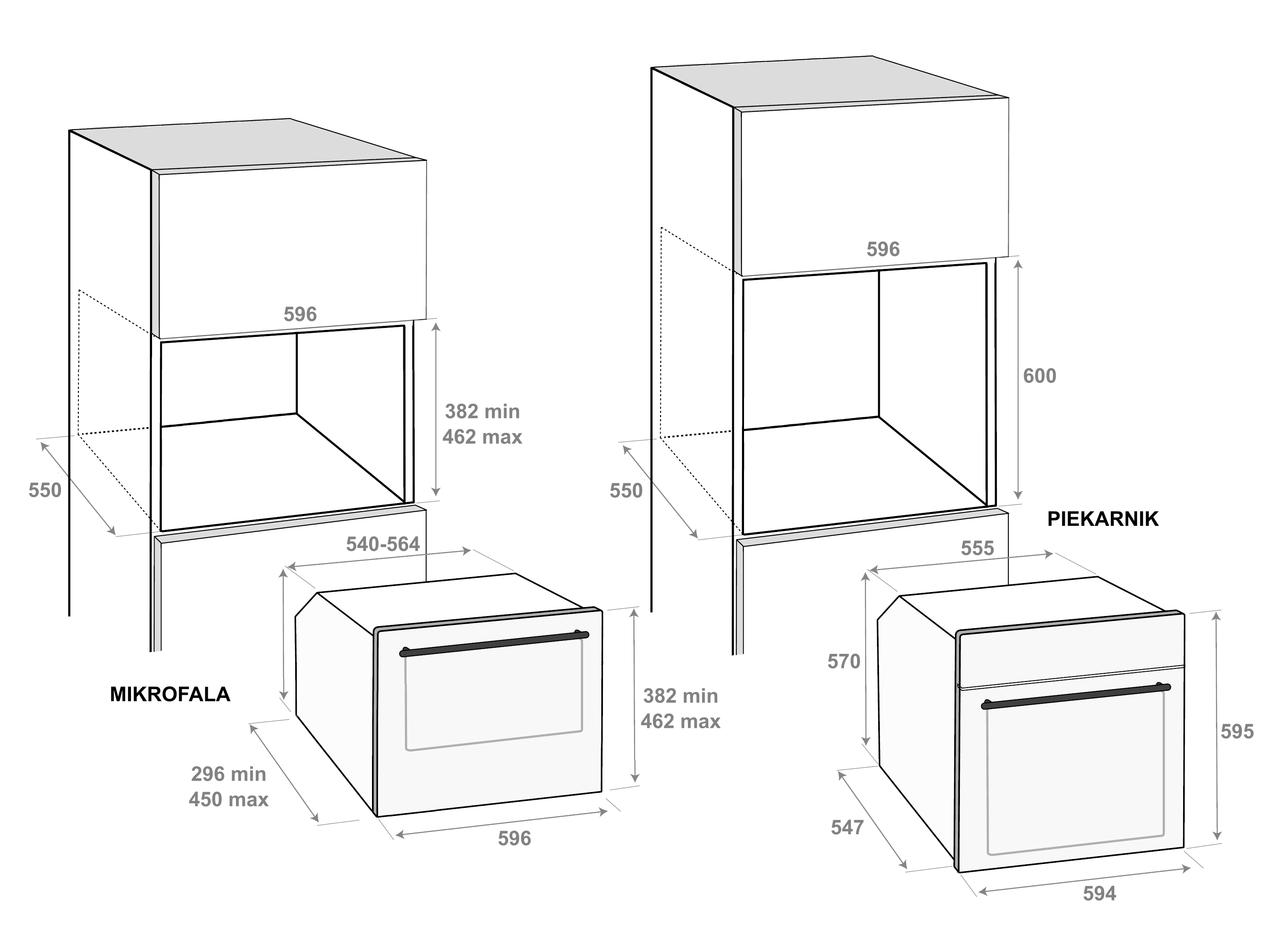 596

382 min
462 max

550

540-564

MIKROFALA

382 min
462 max

296 min
450 max

596

596

600

550

PIEKARNIK

555

570

595

547

594